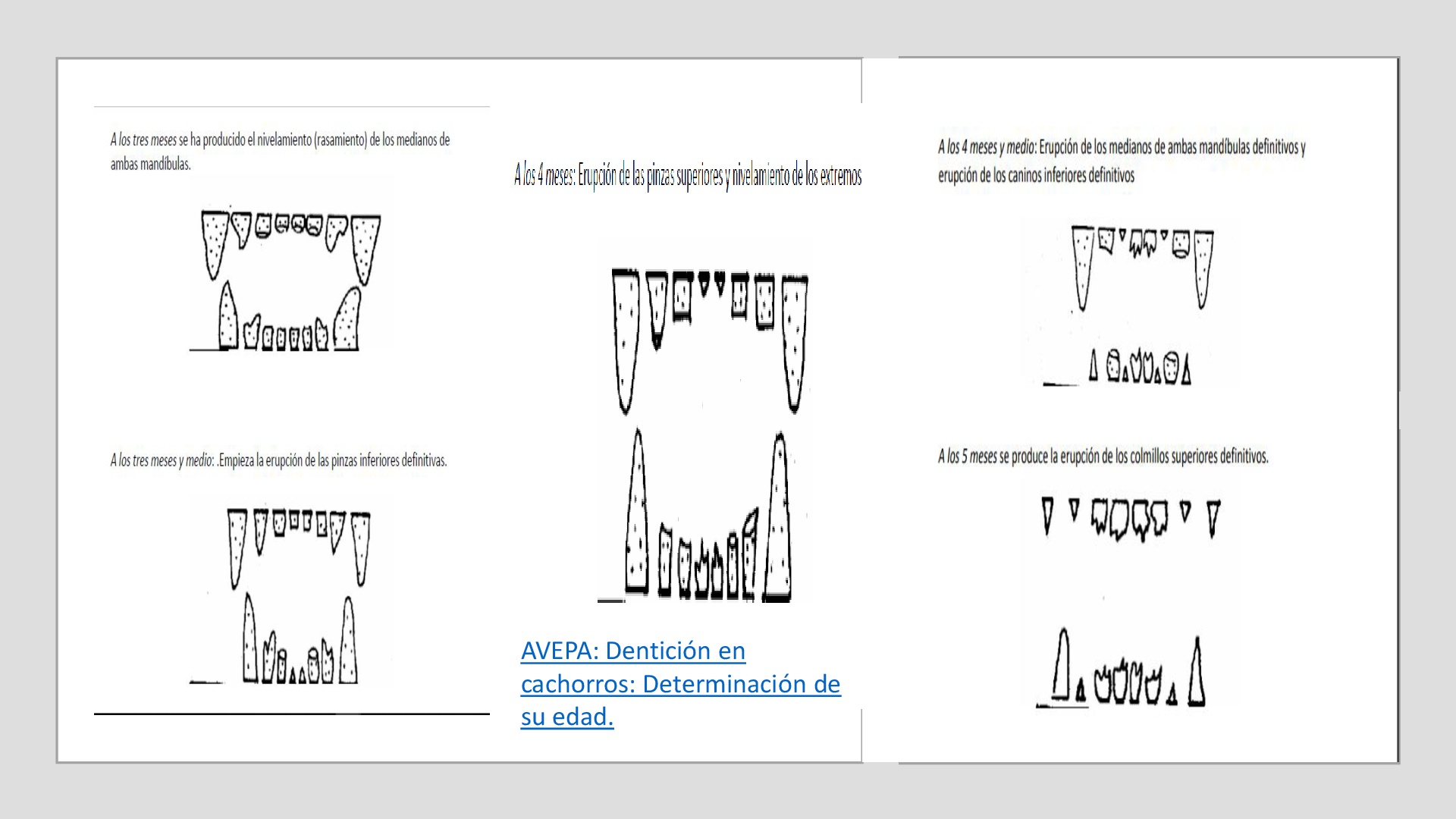 A los tres meses se ha producido el nivelamiento (rasamiento) de los medianos de ambas mandíbulas.

A los tres meses y medio: .Empieza la erupción de las pinzas inferiores definitivas.

A los 4 meses: Erupción de las pinzas superiores y nivelamiento de los extremos

AVEPA: Dentición en cachorros: Determinación de su edad.

A los 4 meses y medio: Erupción de los medianos de ambas mandíbulas definitivos y erupción de los caninos inferiores definitivos

A los 5 meses se produce la erupción de los colmillos superiores definitivos.